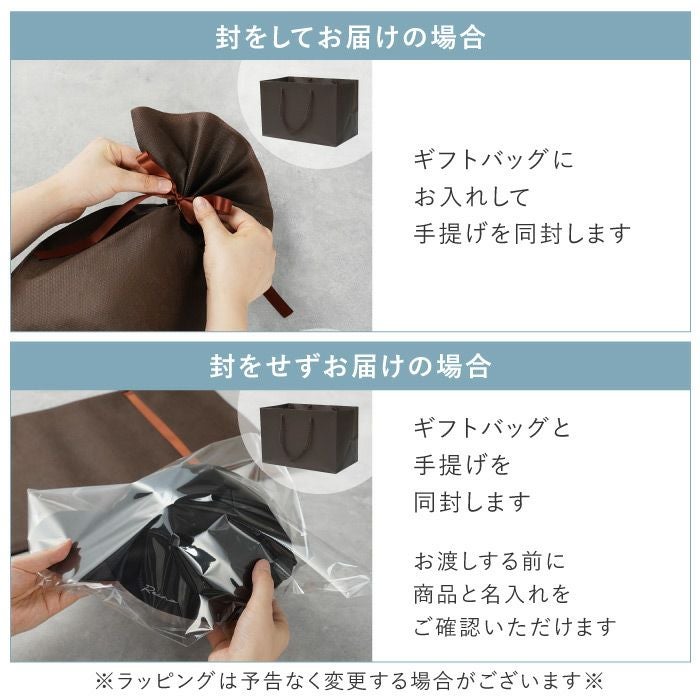 封をしてお届けの場合

ギフトバッグに
お入れして
手提げを同封します

封をせずお届けの場合

ギフトバッグと
手提げを
同封します

お渡しする前に
商品と名入れを
ご確認いただけます

※ラッピングは予告なく変更する場合がございます※