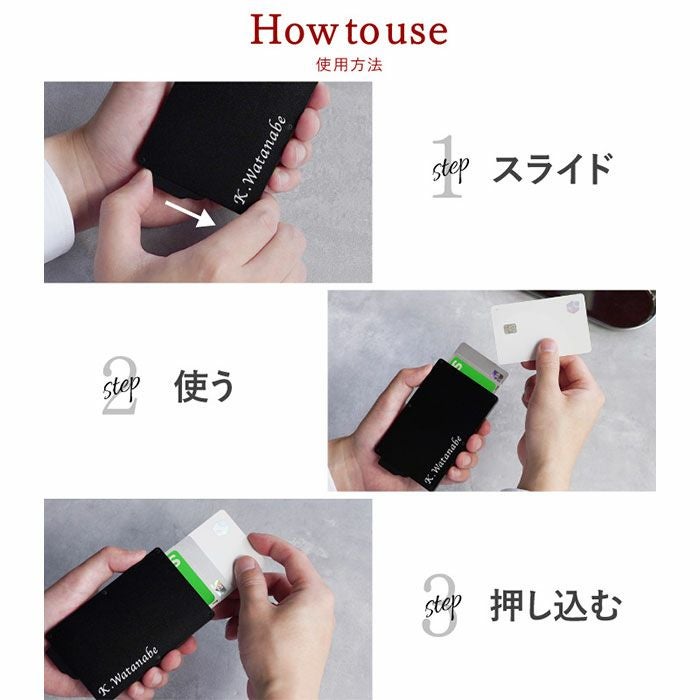 How to use
使用方法

K. Watanabe

1 step スライド

2 step 使う

K. Watanabe

K. Watanabe

3 step 押し込む