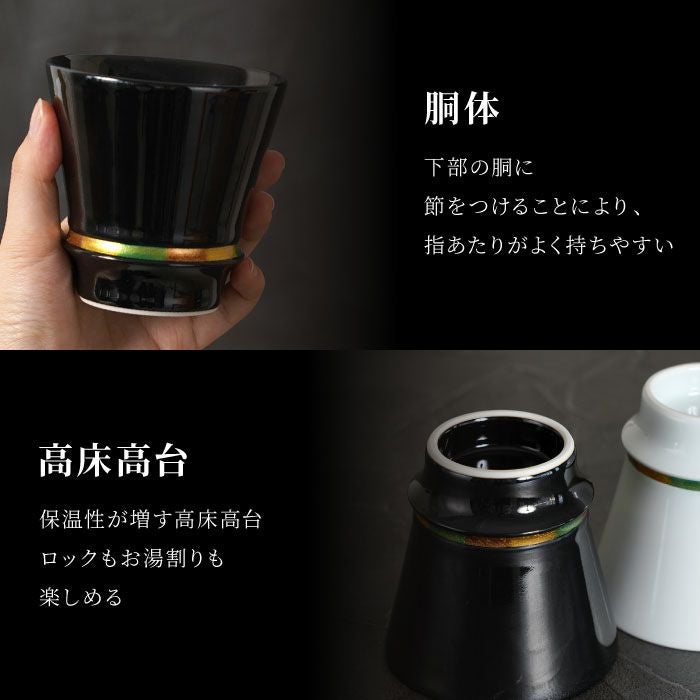 胴体

下部の胴に
節をつけることにより、
指あたりがよく持ちやすい

高床高台

保温性が増す高床高台
ロックもお湯割りも
楽しめる