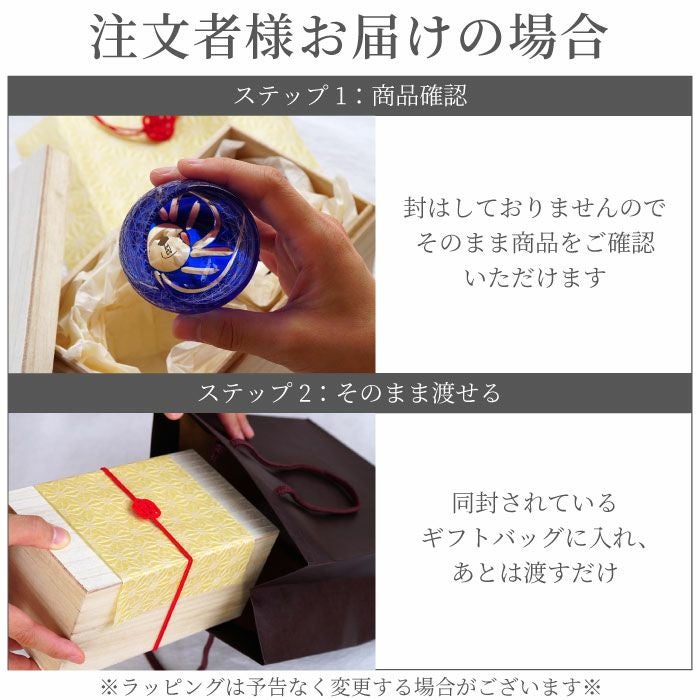 注文者様お届けの場合

ステップ１：商品確認

封はしておりませんので
そのまま商品をご確認
いただけます

ステップ２：そのまま渡せる

同封されている
ギフトバッグに入れ、
あとは渡すだけ

※ラッピングは予告なく変更する場合がございます※