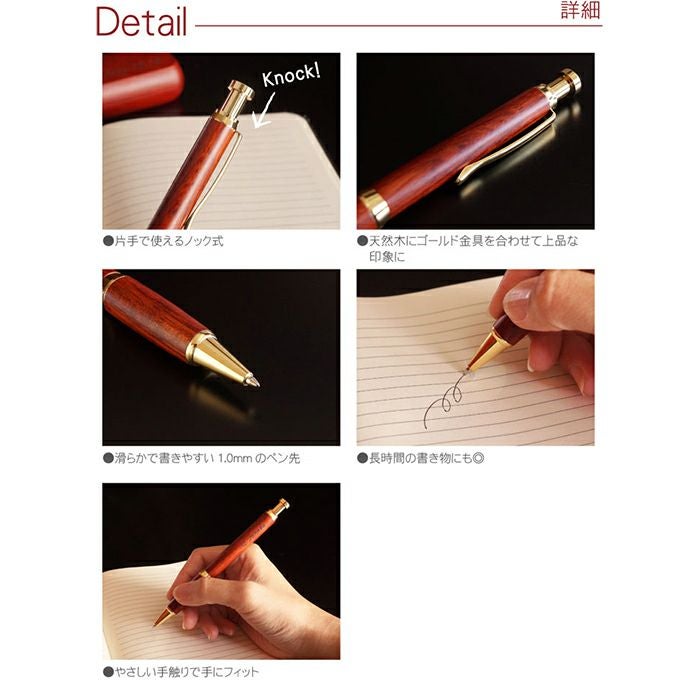 Detail

詳細

Knock!

●片手で使えるノック式

●天然木にゴールド金具を合わせて上品な印象に

●滑らかで書きやすい 1.0mm のペン先

●長時間の書き物にも◎

●やさしい手触りで手にフィット